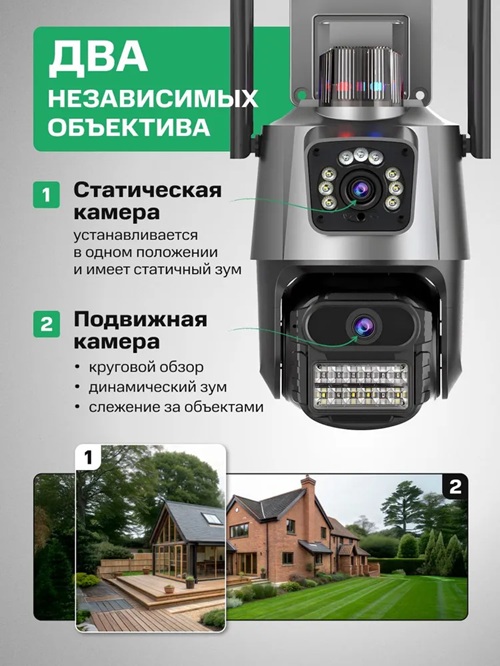 ДВА
НЕЗАВИСИМЫХ
ОБЪЕКТИВА

1 Статическая камера
устанавливается в одном положении и имеет статичный зум

2 Подвижная камера
• круговой обзор
• динамический зум
• слежение за объектами

1

2